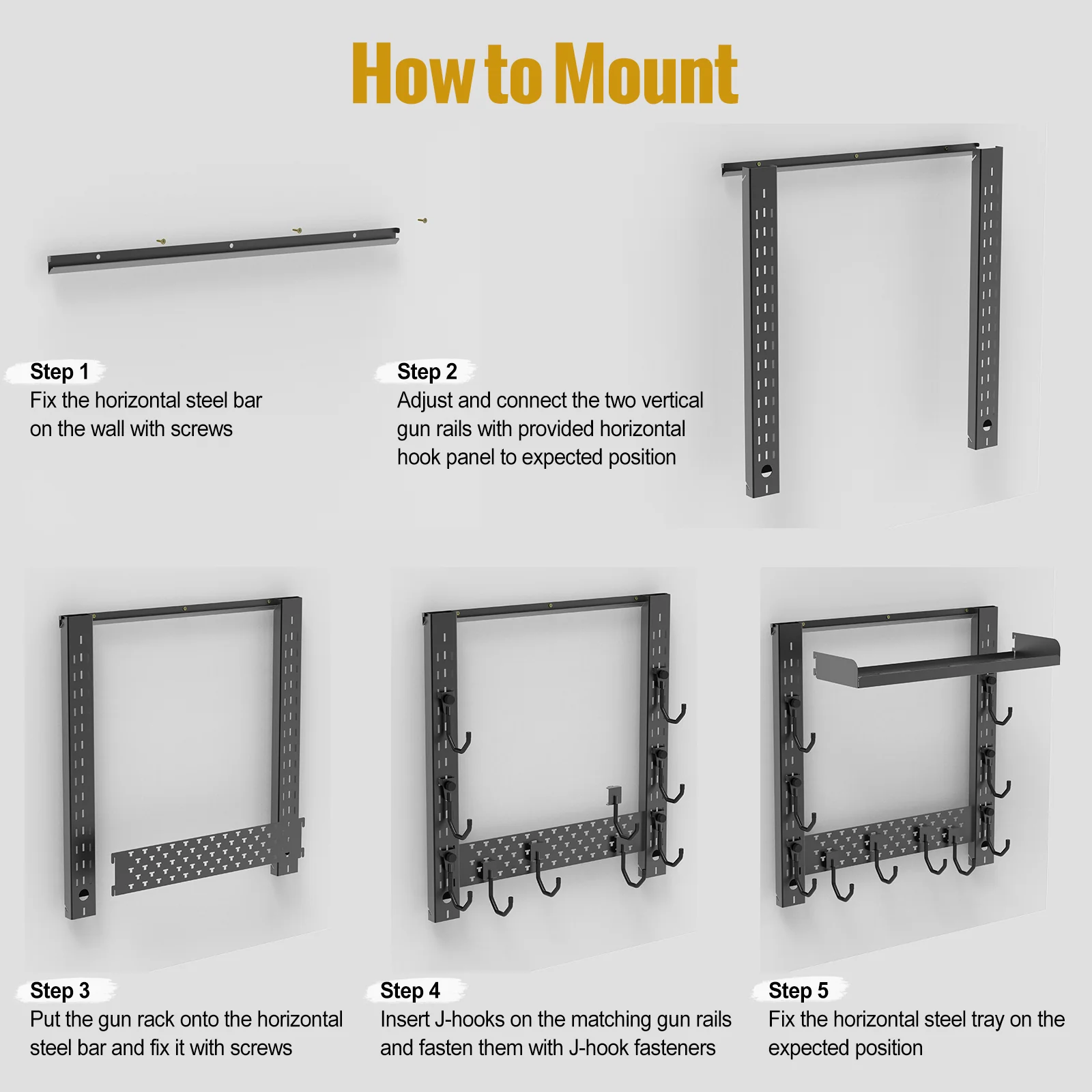 How to Mount

Step 1
Fix the horizontal steel bar on the wall with screws

Step 2
Adjust and connect the two vertical gun rails with provided horizontal hook panel to expected position

Step 3
Put the gun rack onto the horizontal steel bar and fix it with screws

Step 4
Insert J-hooks on the matching gun rails and fasten them with J-hook fasteners

Step 5
Fix the horizontal steel tray on the expected position