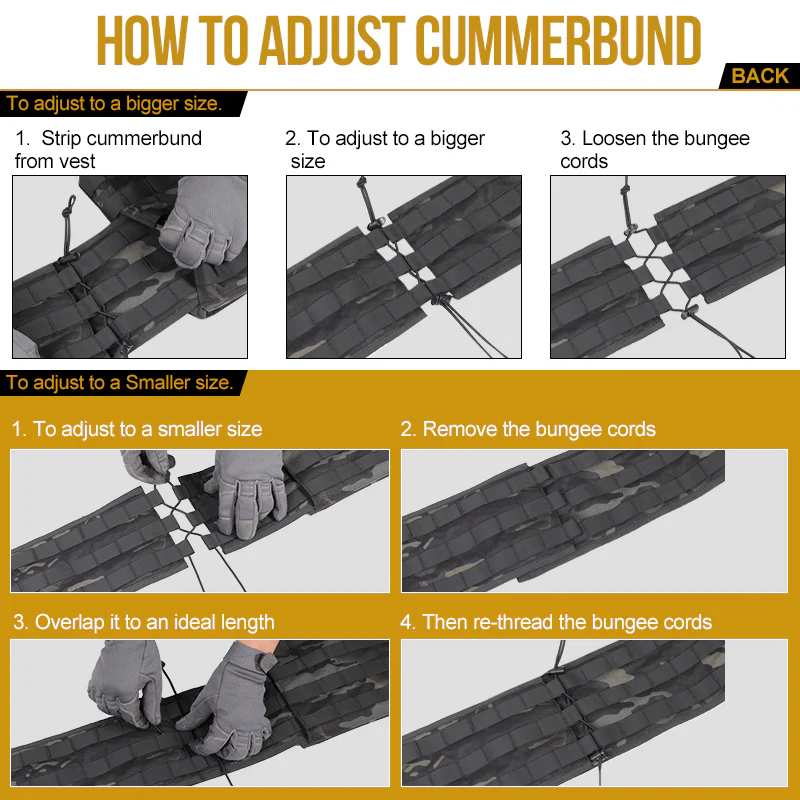 HOW TO ADJUST CUMMERBUND

BACK

To adjust to a bigger size.

1. Strip cummerbund from vest

2. To adjust to a bigger size

3. Loosen the bungee cords

To adjust to a Smaller size.

1. To adjust to a smaller size

2. Remove the bungee cords

3. Overlap it to an ideal length

4. Then re-thread the bungee cords