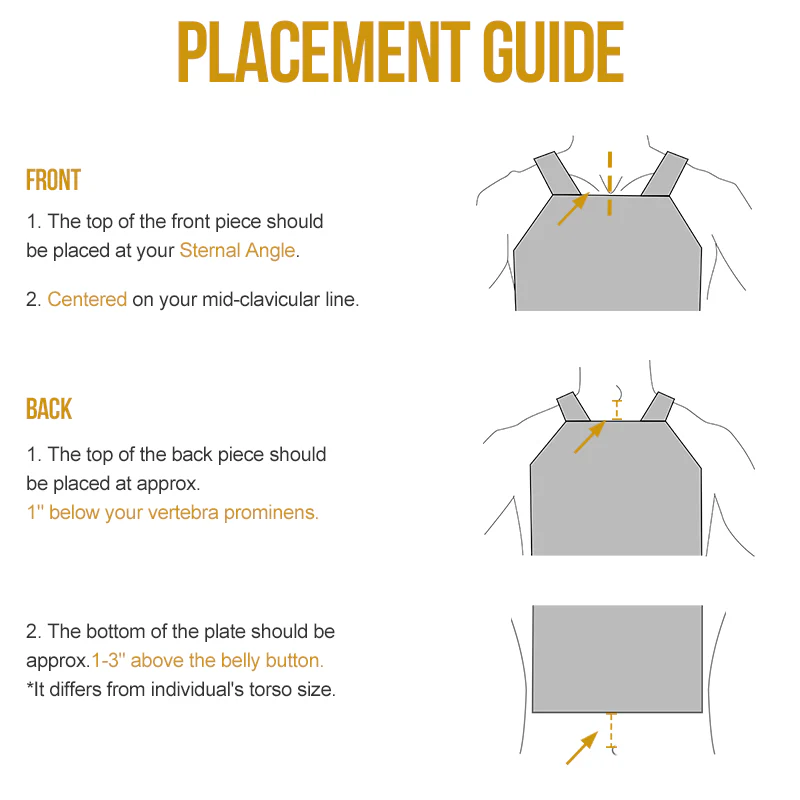 PLACEMENT GUIDE

FRONT

1. The top of the front piece should be placed at your Sternal Angle.

2. Centered on your mid-clavicular line.

BACK

1. The top of the back piece should be placed at approx. 1'' below your vertebra prominens.

2. The bottom of the plate should be approx.1-3'' above the belly button.
*It differs from individual's torso size.