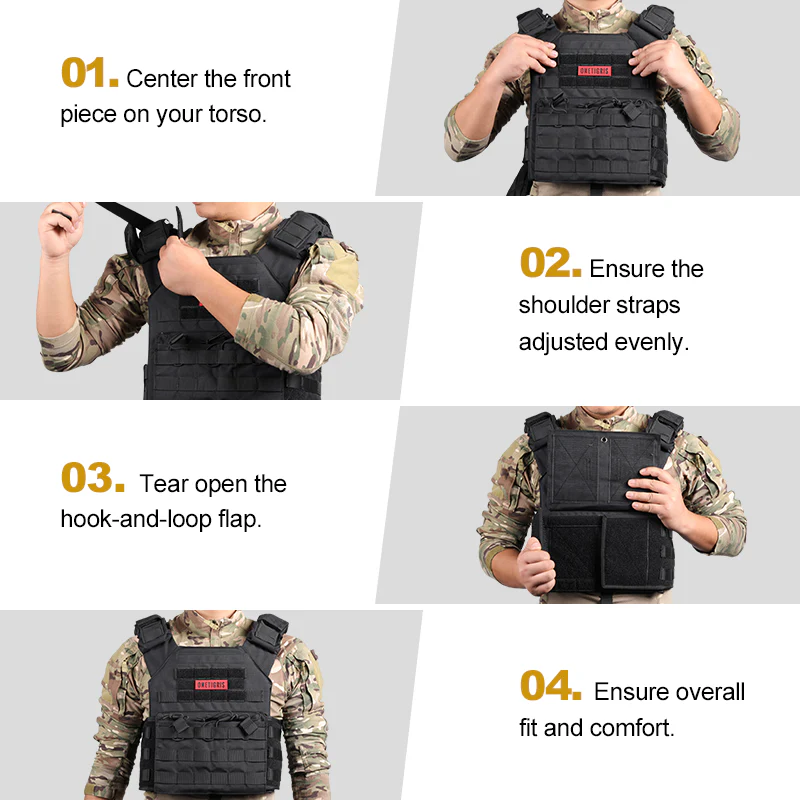 01. Center the front piece on your torso.

ONETIGRIS

02. Ensure the shoulder straps adjusted evenly.

03. Tear open the hook-and-loop flap.

ONETIGRIS

04. Ensure overall fit and comfort.