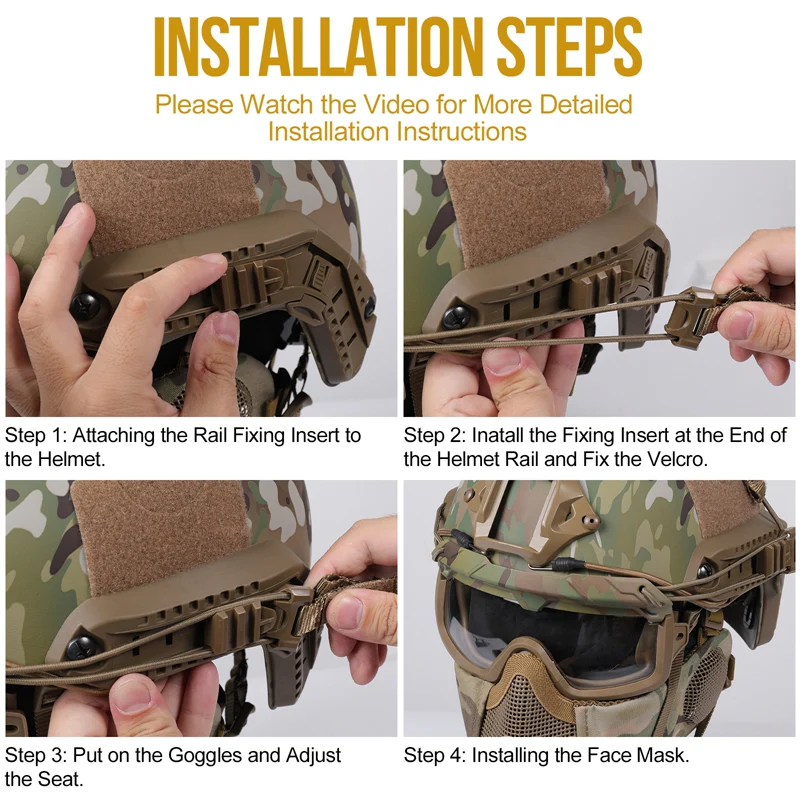 INSTALLATION STEPS

Please Watch the Video for More Detailed Installation Instructions

Step 1: Attaching the Rail Fixing Insert to the Helmet.

Step 2: Inatall the Fixing Insert at the End of the Helmet Rail and Fix the Velcro.

Step 3: Put on the Goggles and Adjust the Seat.

Step 4: Installing the Face Mask.