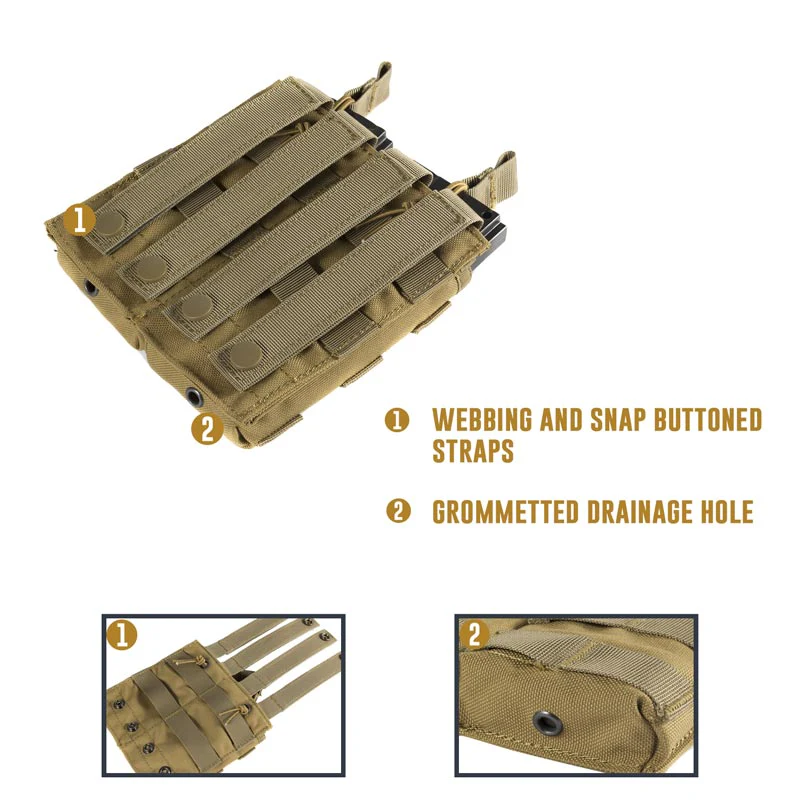 1

2

1 WEBBING AND SNAP BUTTONED STRAPS

2 GROMMETTED DRAINAGE HOLE

1

2