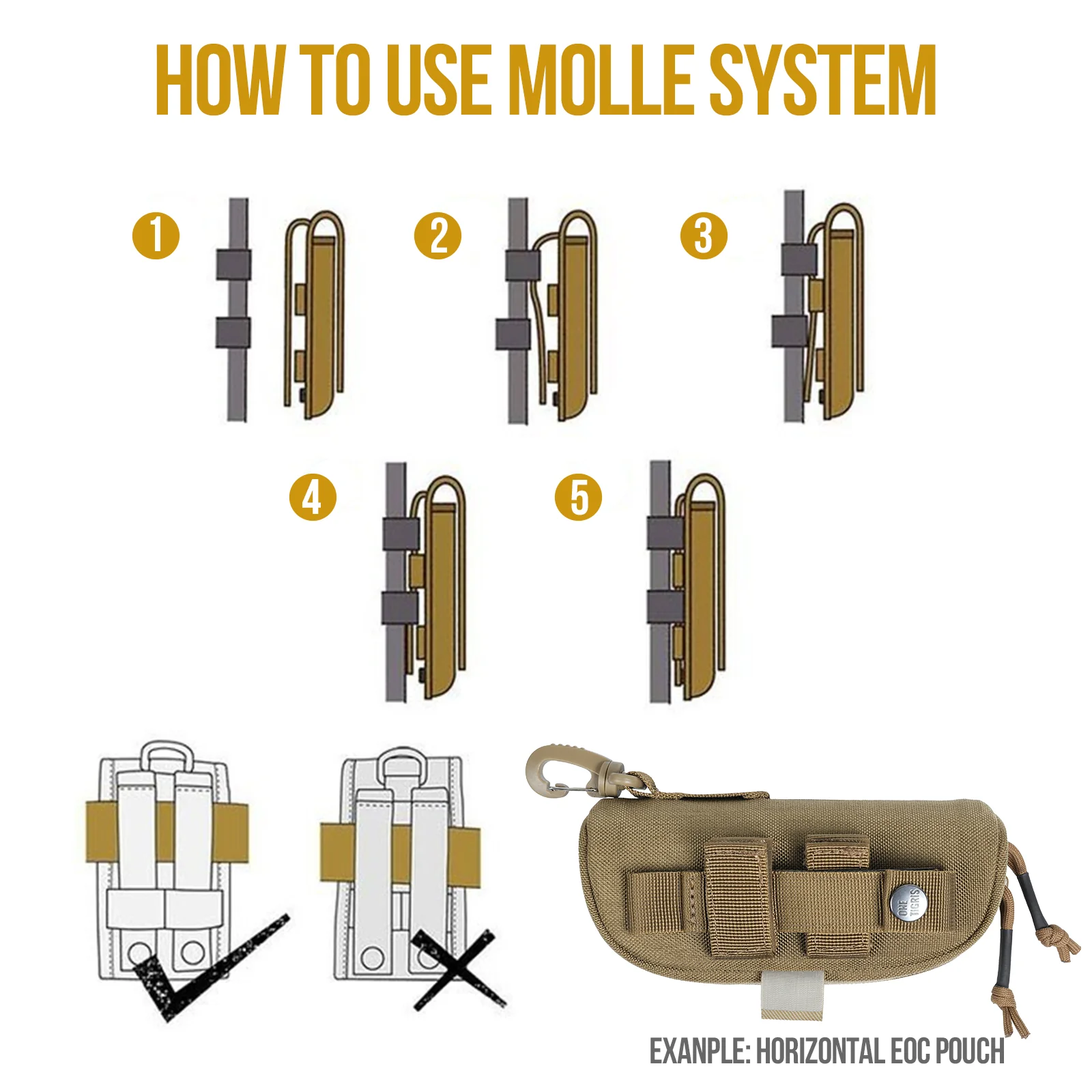 HOW TO USE MOLLE SYSTEM

1

2

3

4

5

ONE TIGRIS

EXANPLE: HORIZONTAL EOC POUCH