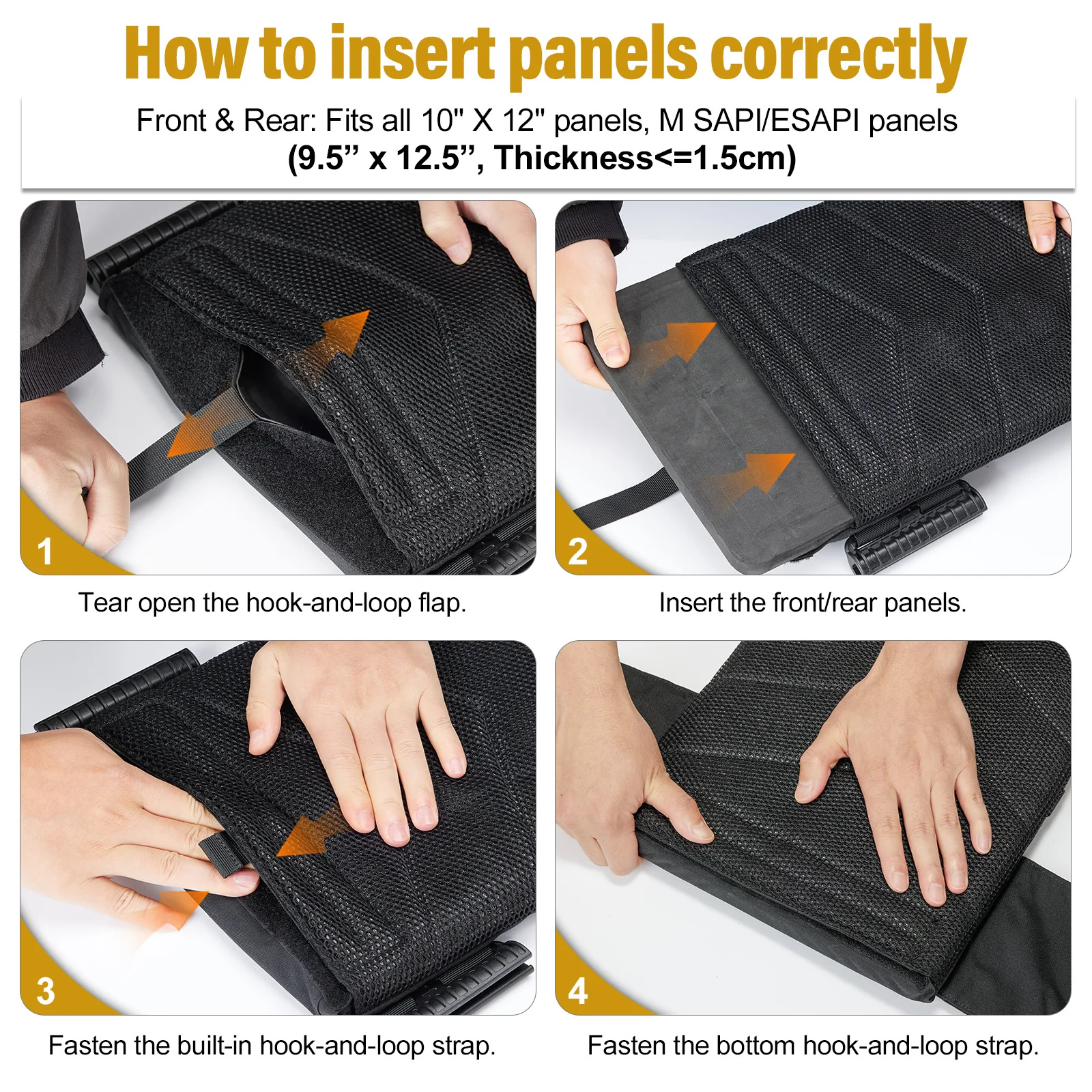 How to insert panels correctly

Front & Rear: Fits all 10" X 12" panels, M SAPI/ESAPI panels
(9.5” x 12.5”, Thickness<=1.5cm)

1

Tear open the hook-and-loop flap.

2

Insert the front/rear panels.

3

Fasten the built-in hook-and-loop strap.

4

Fasten the bottom hook-and-loop strap.