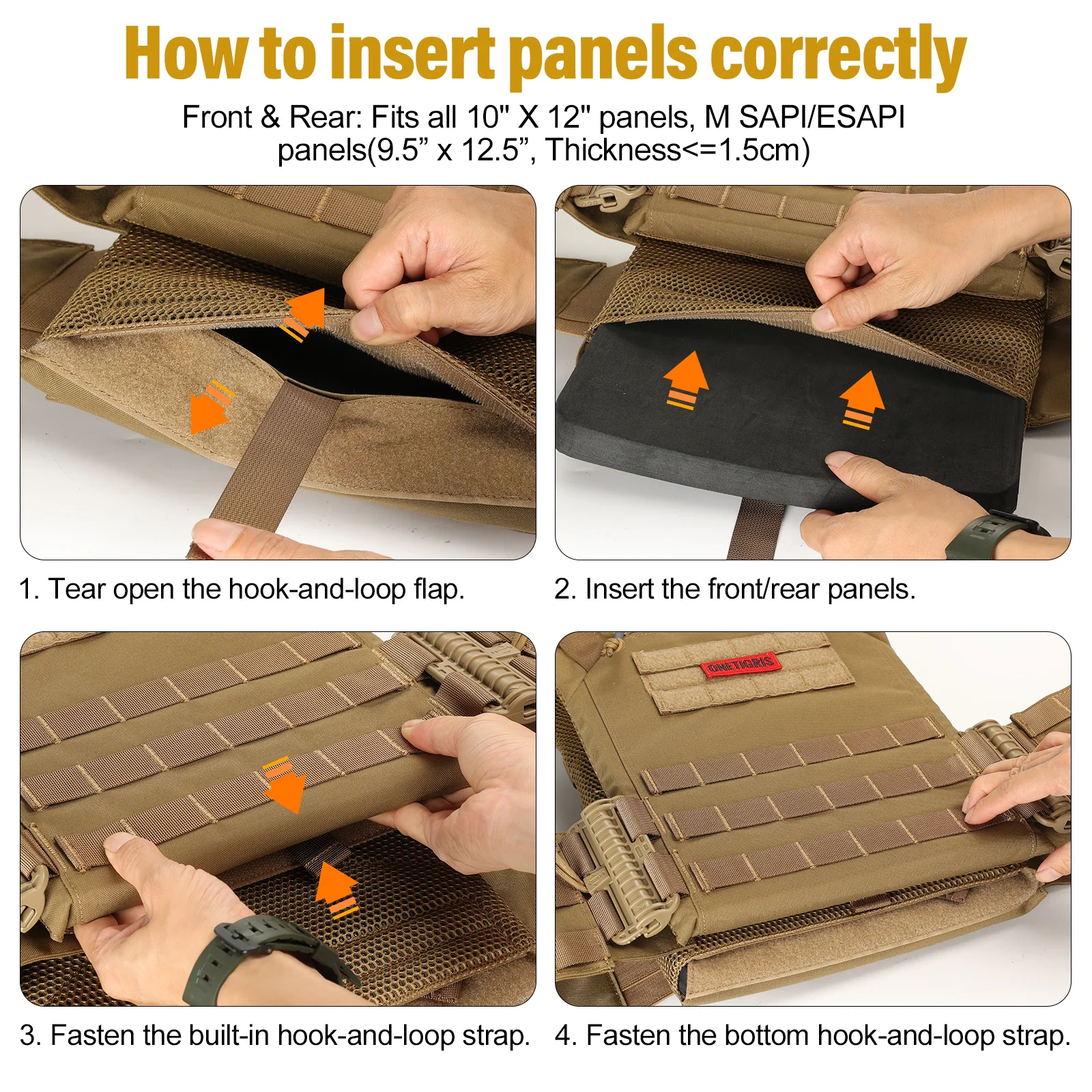 How to insert panels correctly

Front & Rear: Fits all 10" X 12" panels, M SAPI/ESAPI panels(9.5” x 12.5”, Thickness<=1.5cm)

1. Tear open the hook-and-loop flap.

2. Insert the front/rear panels.

ONETIGRIS

3. Fasten the built-in hook-and-loop strap.

4. Fasten the bottom hook-and-loop strap.