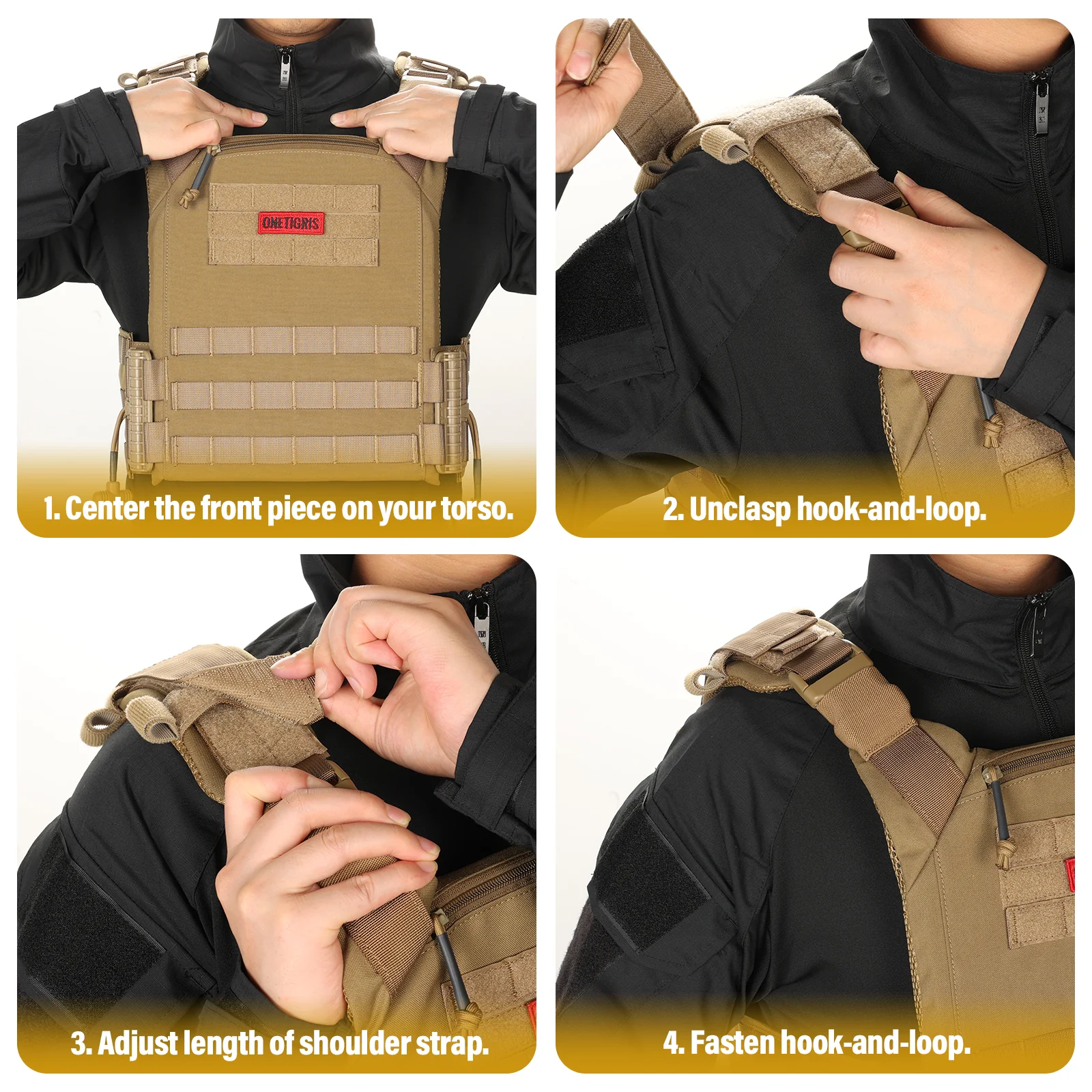 ONETIGRIS

1. Center the front piece on your torso.

2. Unclasp hook-and-loop.

3. Adjust length of shoulder strap.

4. Fasten hook-and-loop.