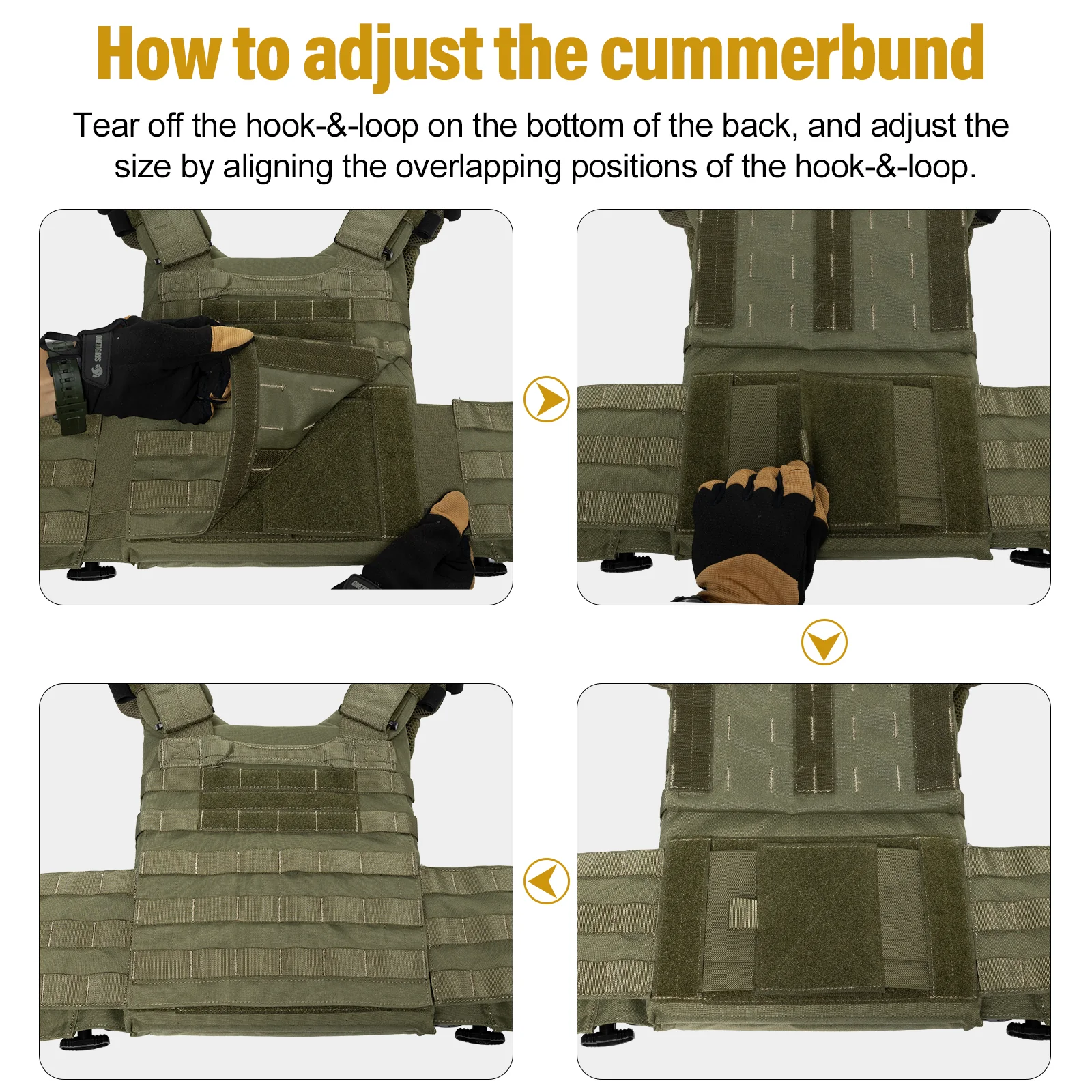 How to adjust the cummerbund

Tear off the hook-&-loop on the bottom of the back, and adjust the size by aligning the overlapping positions of the hook-&-loop.

ONETIGRIS