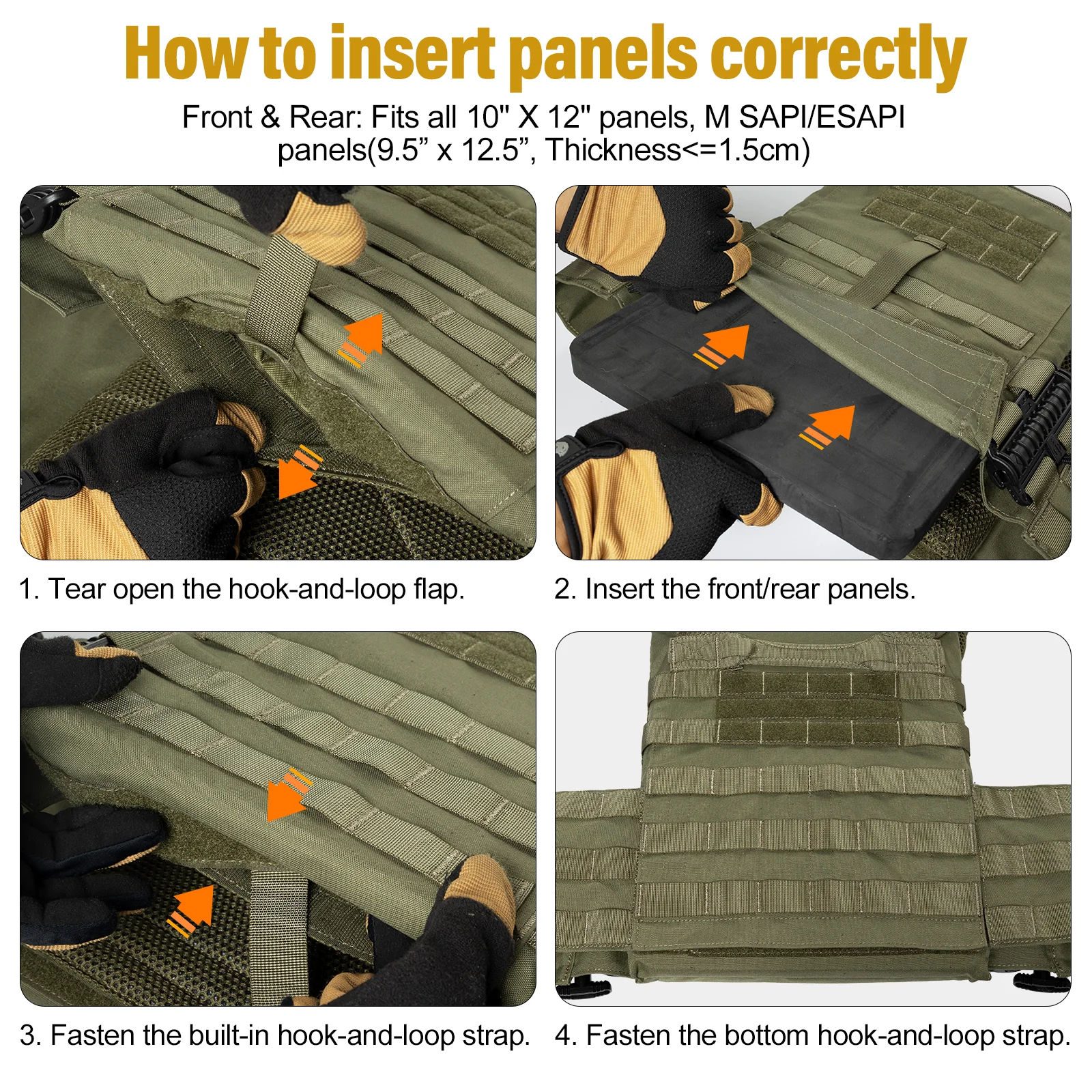 How to insert panels correctly

Front & Rear: Fits all 10" X 12" panels, M SAPI/ESAPI panels(9.5” x 12.5”, Thickness<=1.5cm)

1. Tear open the hook-and-loop flap.

2. Insert the front/rear panels.

3. Fasten the built-in hook-and-loop strap.

4. Fasten the bottom hook-and-loop strap.