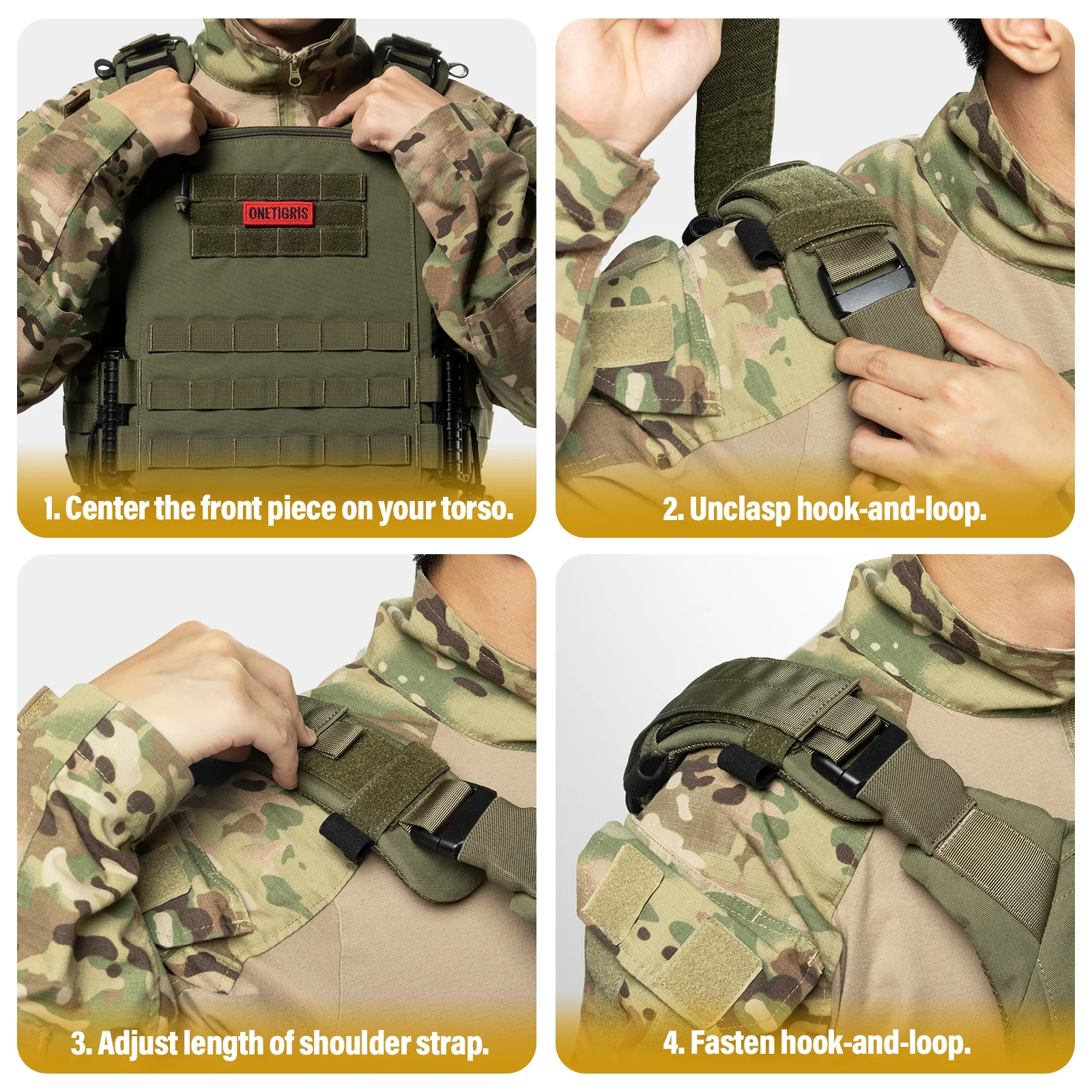 ONETIGRIS

1. Center the front piece on your torso.

2. Unclasp hook-and-loop.

3. Adjust length of shoulder strap.

4. Fasten hook-and-loop.