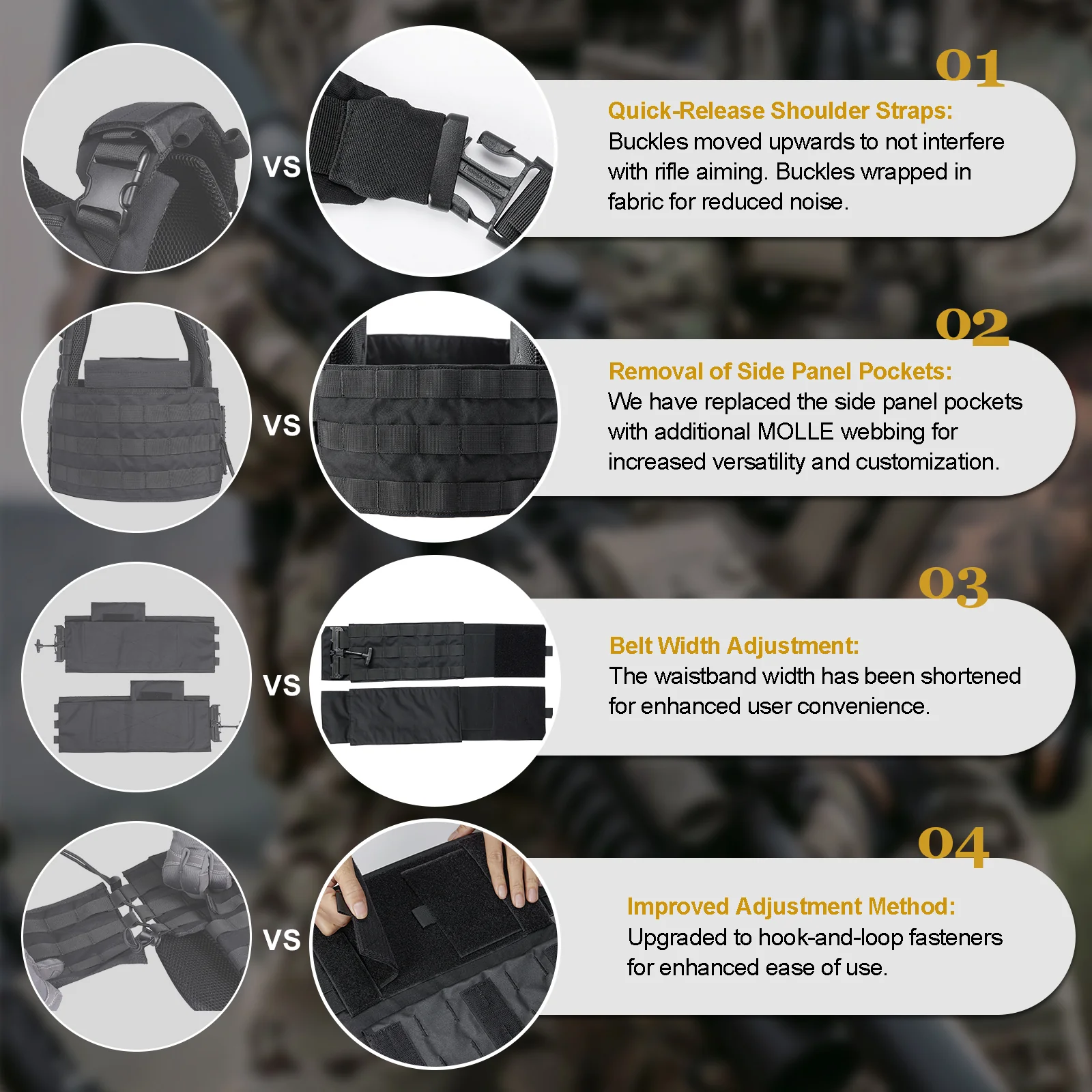 VS

01

Quick-Release Shoulder Straps:
Buckles moved upwards to not interfere with rifle aiming. Buckles wrapped in fabric for reduced noise.

VS

02

Removal of Side Panel Pockets:
We have replaced the side panel pockets with additional MOLLE webbing for increased versatility and customization.

VS

03

Belt Width Adjustment:
The waistband width has been shortened for enhanced user convenience.

VS

04

Improved Adjustment Method:
Upgraded to hook-and-loop fasteners for enhanced ease of use.